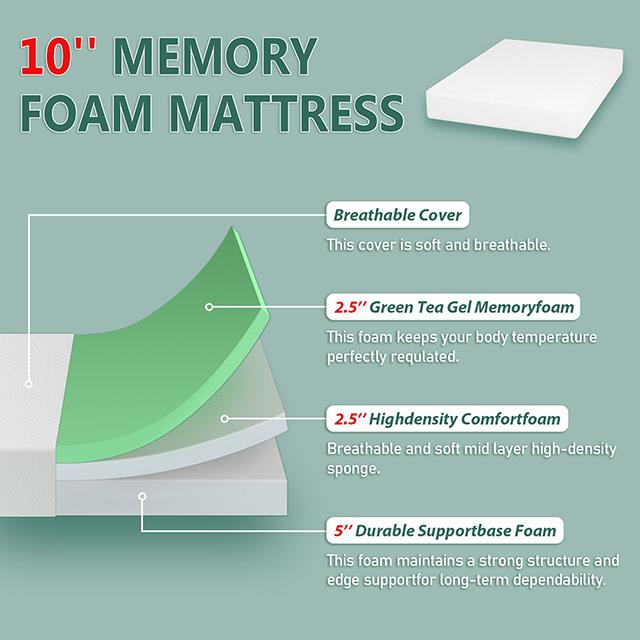 10'' MEMORY FOAM MATTRESS

Breathable Cover

This cover is soft and breathable.

2.5'' Green Tea Gel Memoryfoam

This foam keeps your body temperature perfectly requlated.

2.5'' Highdensity Comfortfoam

Breathable and soft mid layer high-density sponge.

5'' Durable Supportbase Foam

This foam maintains a strong structure and edge supportfor long-term dependability.